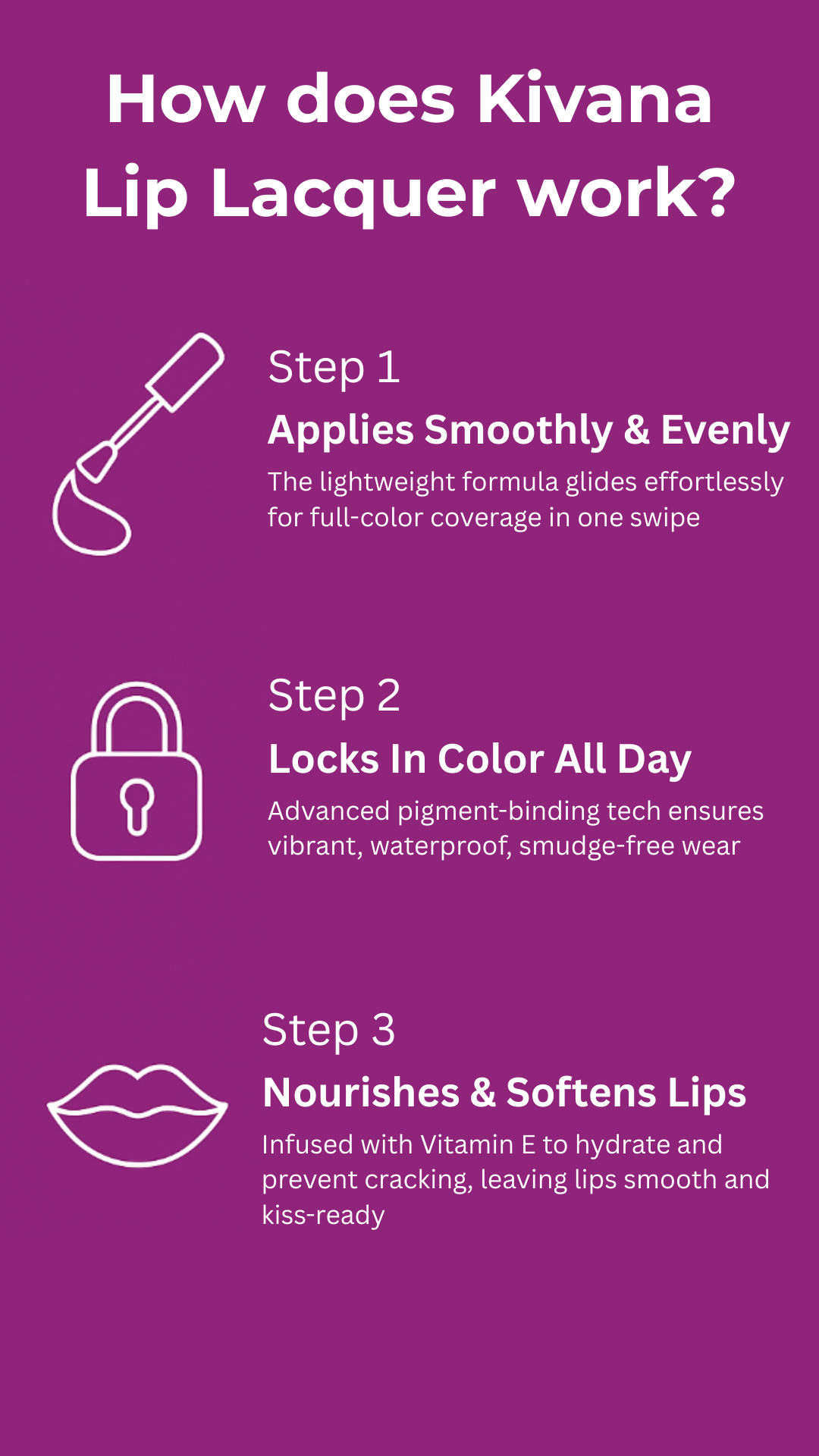 How does Kivana Lip Lacquer work?

Step 1
Applies Smoothly & Evenly
The lightweight formula glides effortlessly for full-color coverage in one swipe

Step 2
Locks In Color All Day
Advanced pigment-binding tech ensures vibrant, waterproof, smudge-free wear

Step 3
Nourishes & Softens Lips
Infused with Vitamin E to hydrate and prevent cracking, leaving lips smooth and kiss-ready